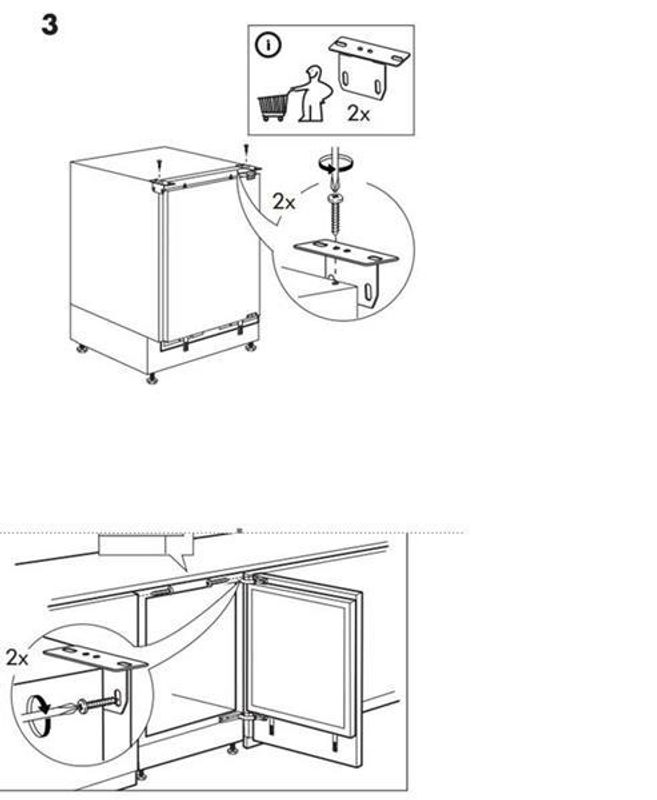 3

i

2x

2x

2x