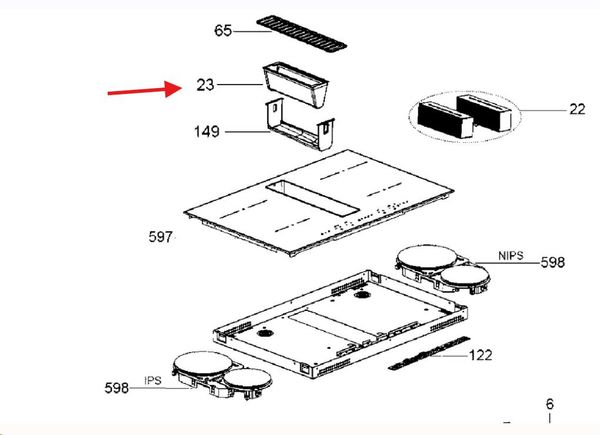 65

23

149

22

597

NIPS

598

122

598

IPS

6